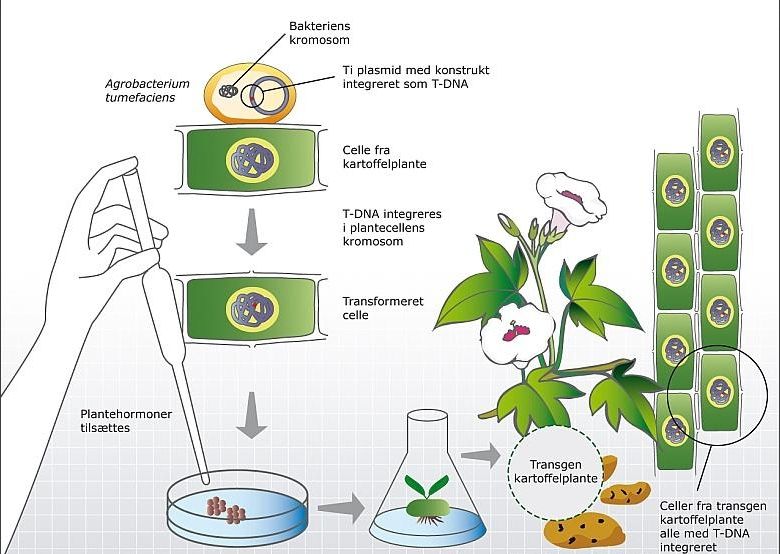 Bakteriens kromosom

Agrobacterium tumefaciens

Ti plasmid med konstrukt integreret som T-DNA

Celle fra kartoffelplante

T-DNA integreres i plantecellens kromosom

Transformeret celle

Plantehormoner tilsættes

Transgen kartoffelplante

Celler fra transgen kartoffelplante alle med T-DNA integreret